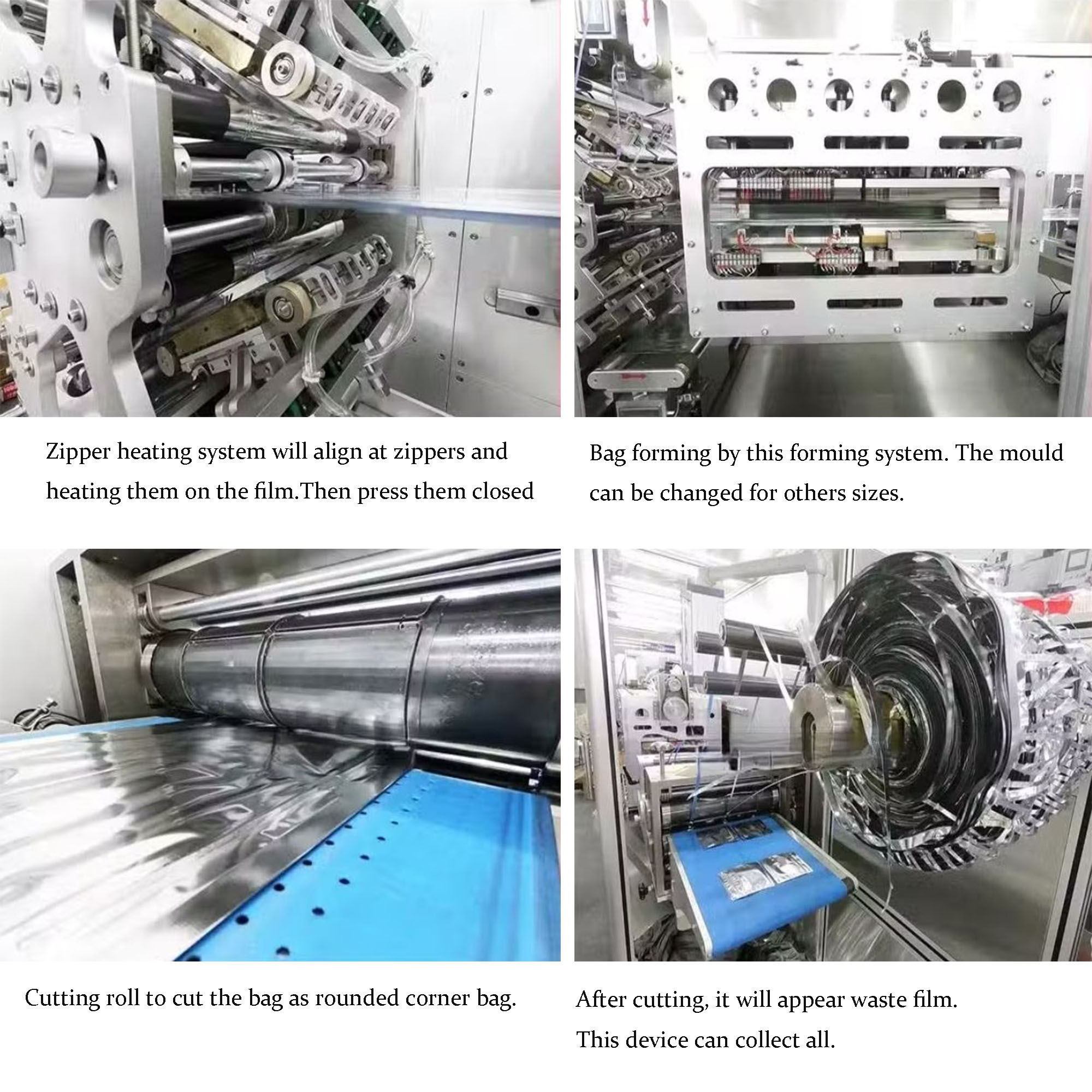 Zipper heating system will align at zippers and heating them on the film.Then press them closed

Bag forming by this forming system. The mould can be changed for others sizes.

Cutting roll to cut the bag as rounded corner bag.

After cutting, it will appear waste film.
This device can collect all.